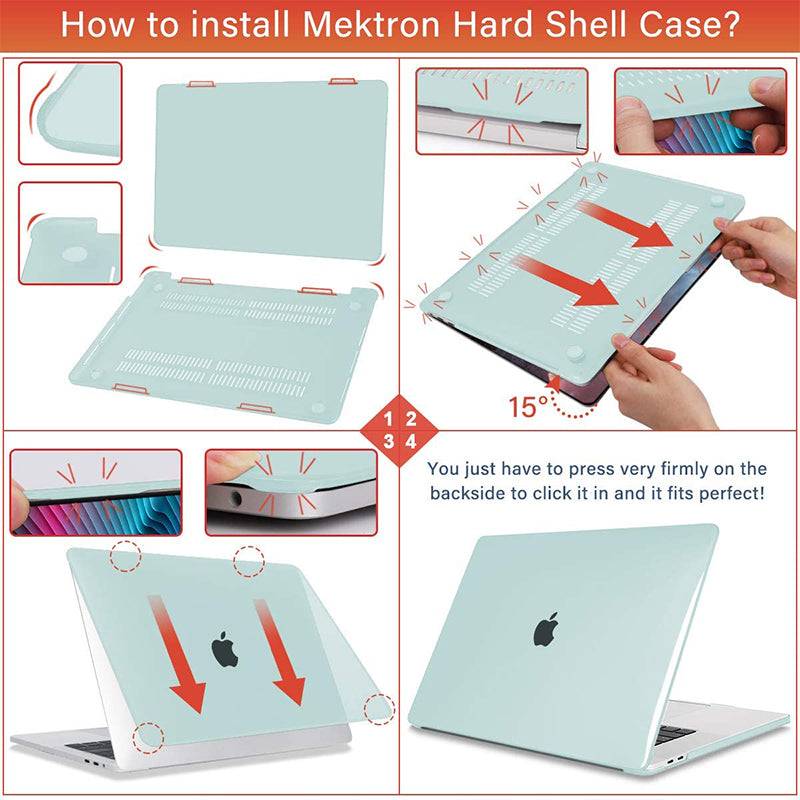 How to install Mektron Hard Shell Case?

15°

1 2
3 4

You just have to press very firmly on the backside to click it in and it fits perfect!