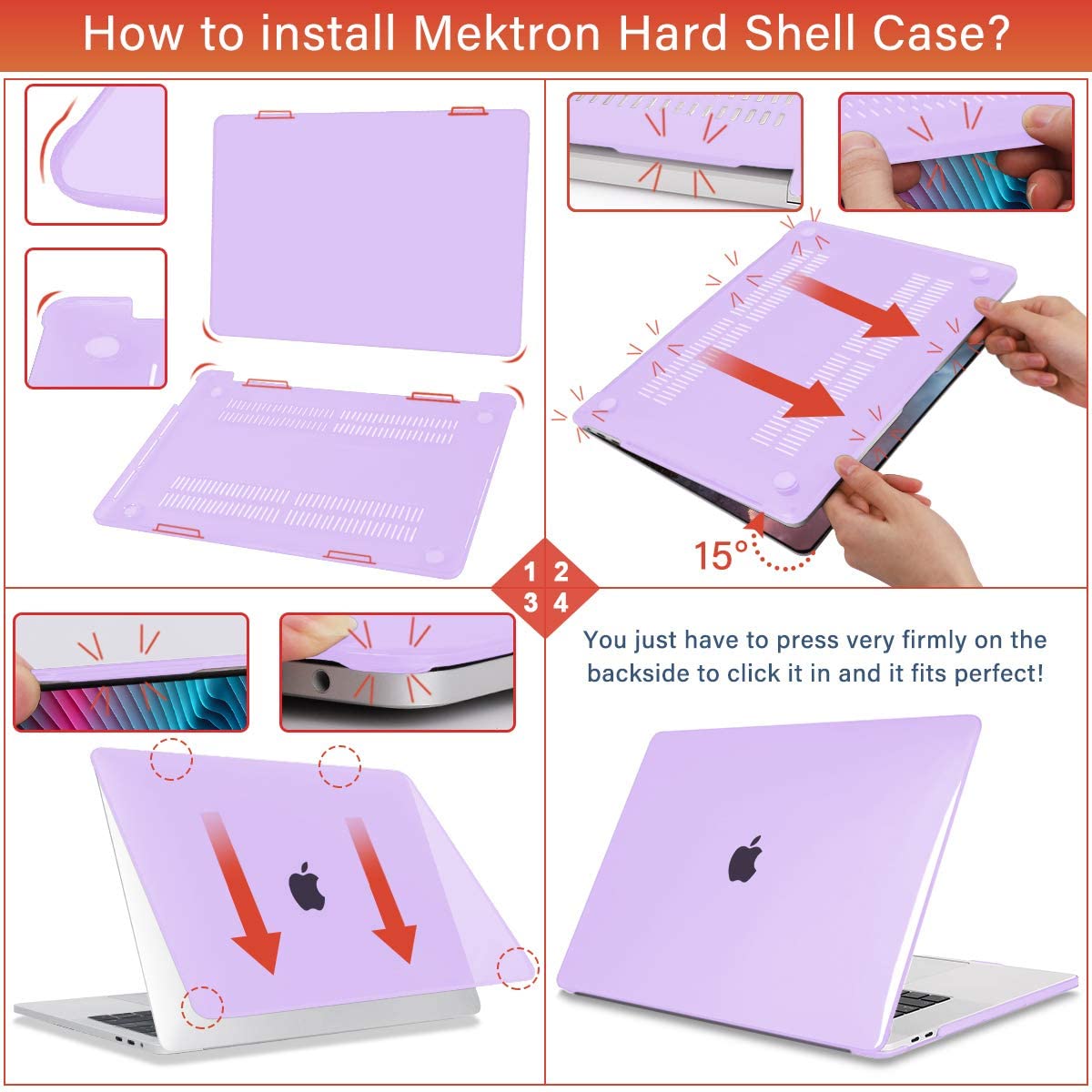 How to install Mektron Hard Shell Case?

15°

1 2
3 4

You just have to press very firmly on the backside to click it in and it fits perfect!