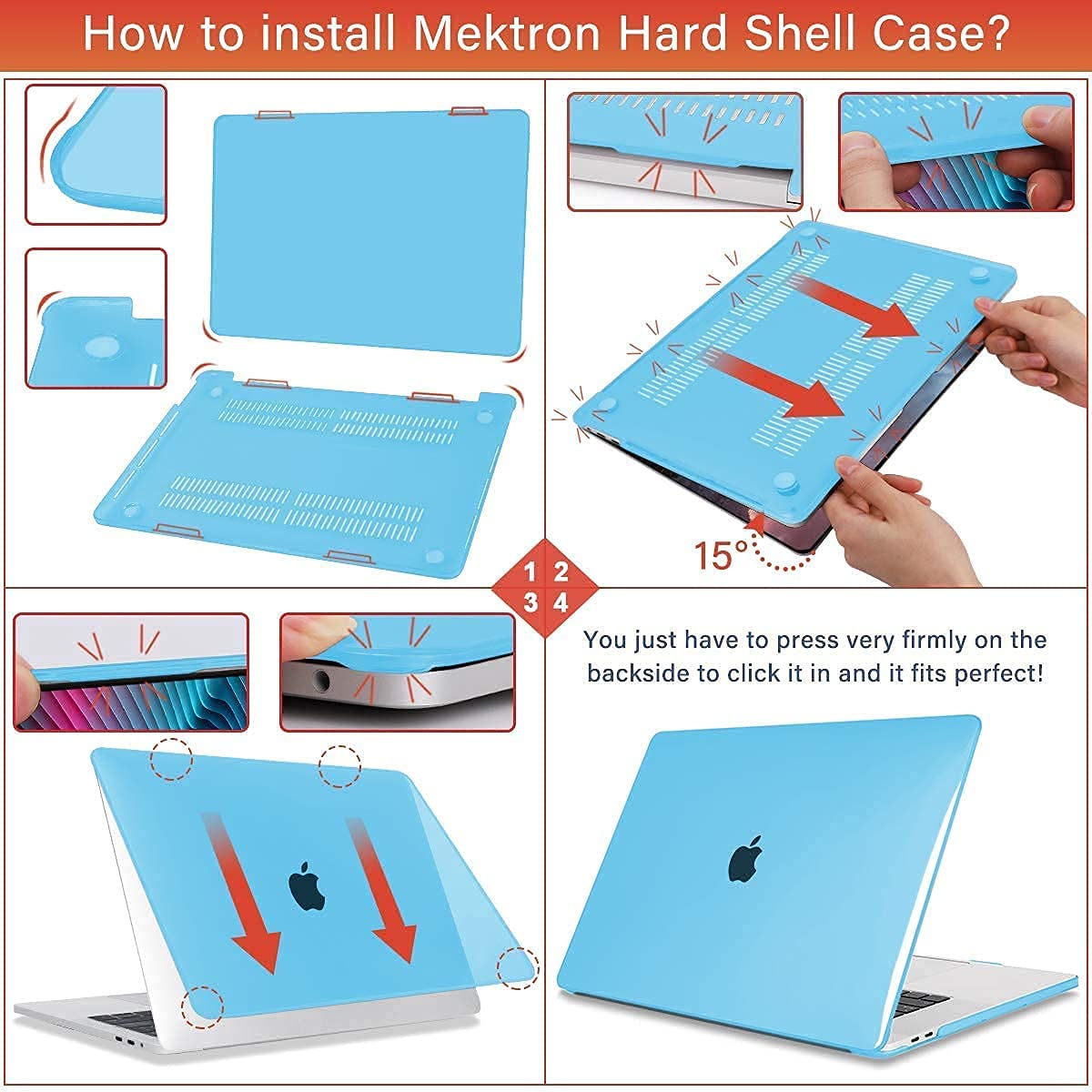 How to install Mektron Hard Shell Case?

15°

1 2
3 4

You just have to press very firmly on the backside to click it in and it fits perfect!