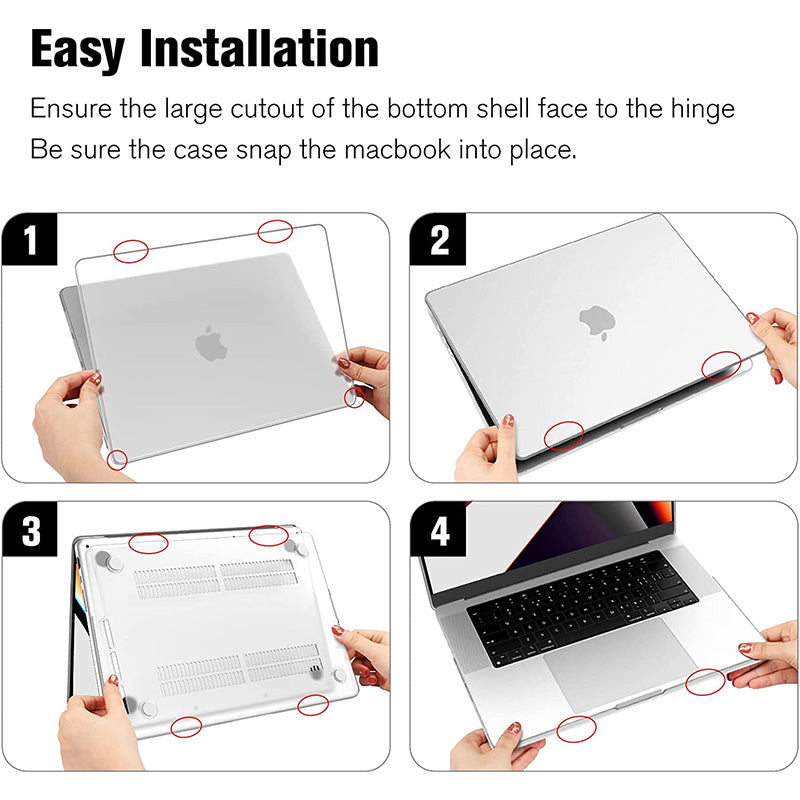 Easy Installation

Ensure the large cutout of the bottom shell face to the hinge
Be sure the case snap the macbook into place.

1

2

3

4